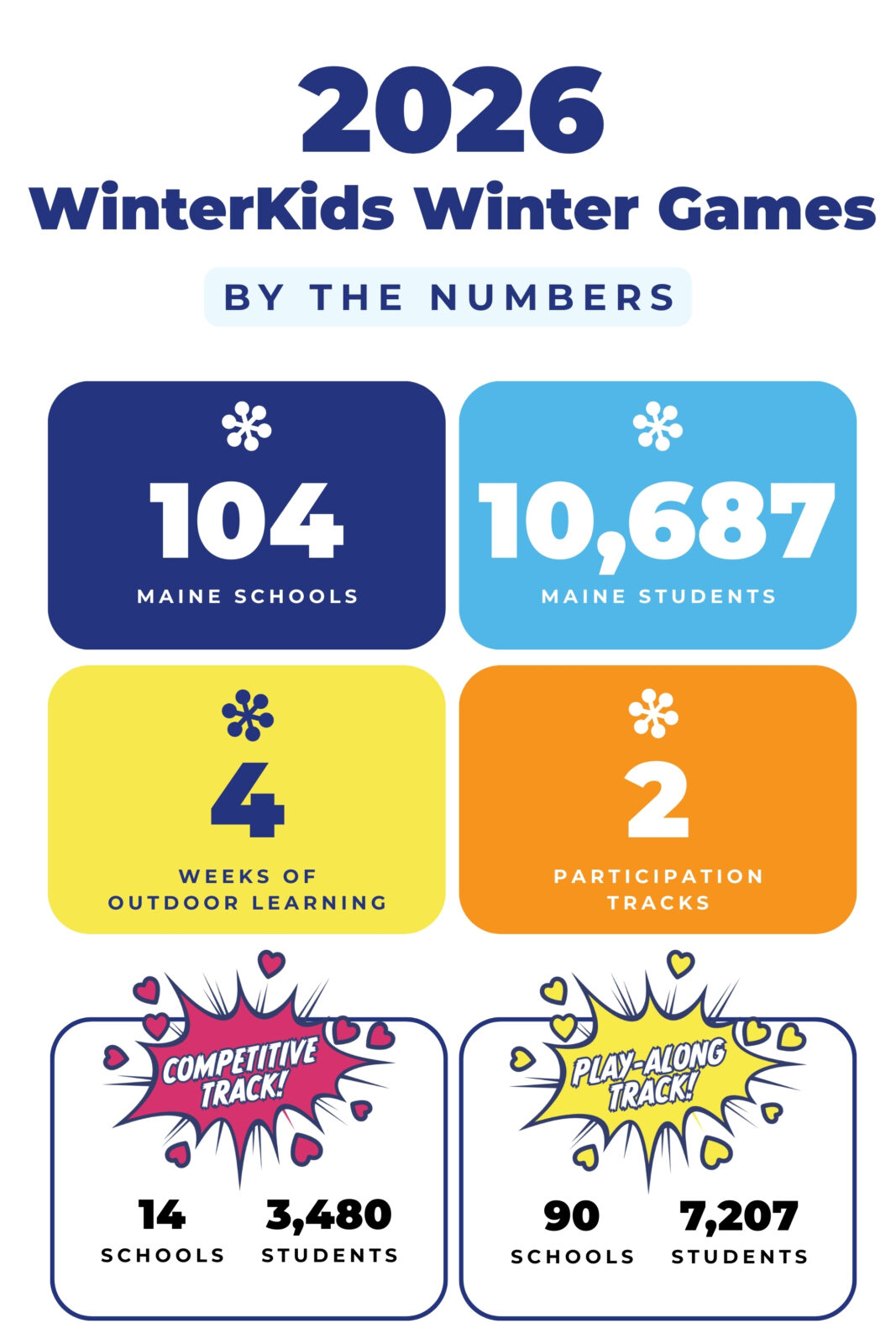 2026
WinterKids Winter Games

BY THE NUMBERS

104
MAINE SCHOOLS

10,687
MAINE STUDENTS

4
WEEKS OF OUTDOOR LEARNING

2
PARTICIPATION TRACKS

COMPETITIVE TRACK!

14
SCHOOLS

3,480
STUDENTS

PLAY-ALONG TRACK!

90
SCHOOLS

7,207
STUDENTS